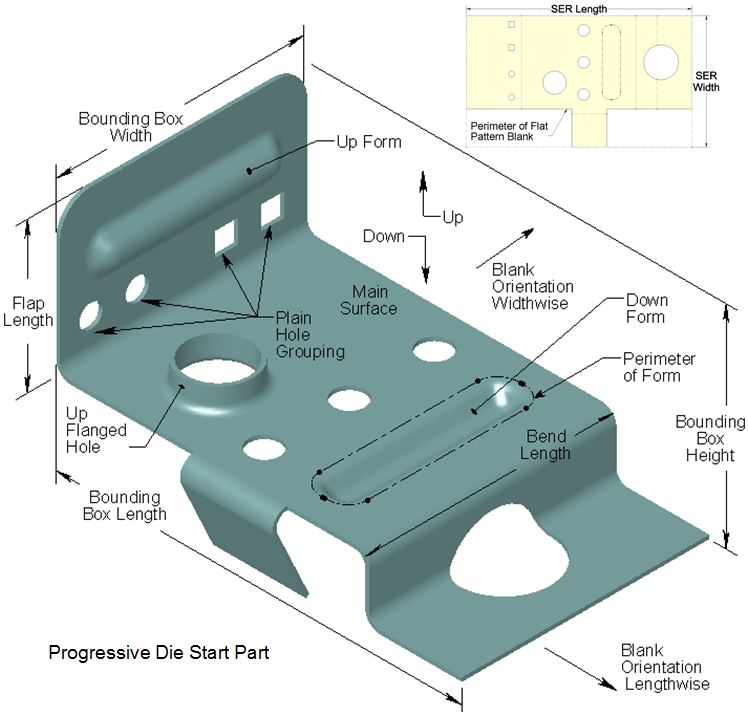 SER Length

SER Width

Perimeter of Flat Pattern Blank

Bounding Box Width

Up Form

Up

Down

Blank Orientation Widthwise

Flap Length

Main Surface

Plain Hole Grouping

Down Form

Perimeter of Form

Up Flanged Hole

Bend Length

Bounding Box Height

Bounding Box Length

Progressive Die Start Part

Blank Orientation Lengthwise