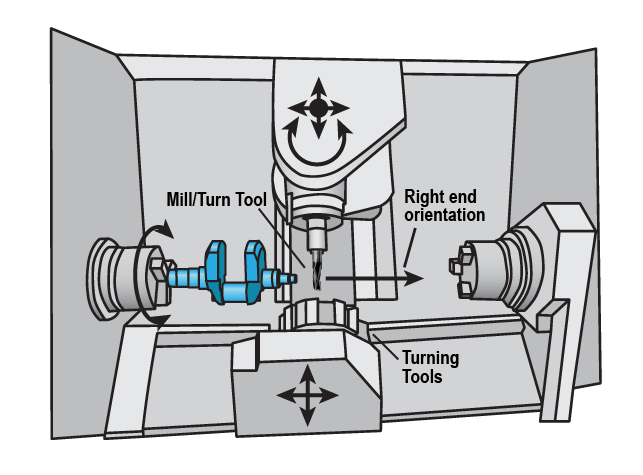 Mill/Turn Tool

Right end orientation

Turning Tools