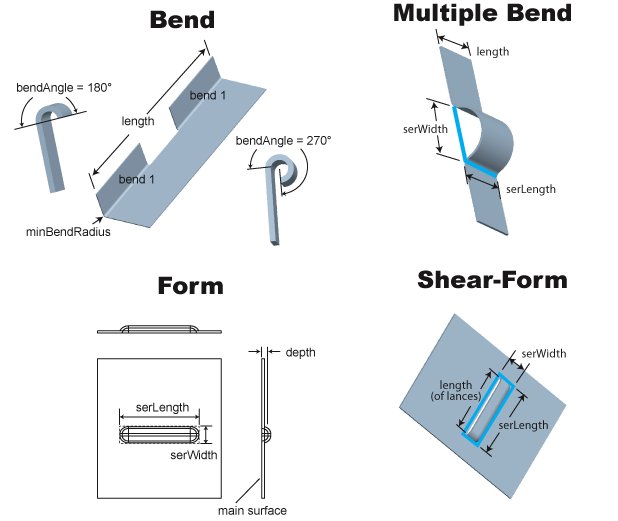 Bend

bendAngle = 180°

length

bend 1

bend 1

bendAngle = 270°

minBendRadius

Multiple Bend

length

serWidth

serLength

Form

depth

serLength

serWidth

main surface

Shear-Form

serWidth

length (of lances)

serLength