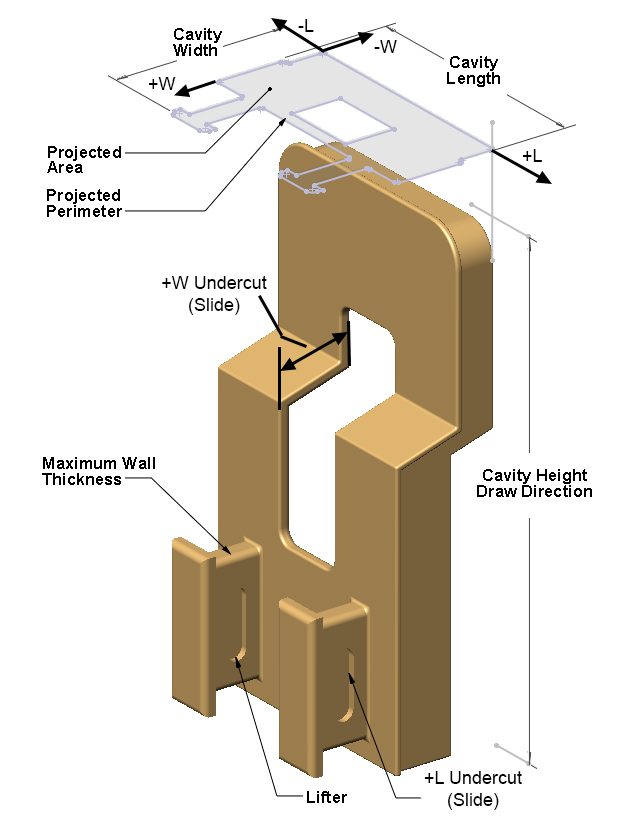 Cavity Width

-L

-W

Cavity Length

+W

+L

Projected Area

Projected Perimeter

+W Undercut (Slide)

Maximum Wall Thickness

Cavity Height Draw Direction

Lifter

+L Undercut (Slide)